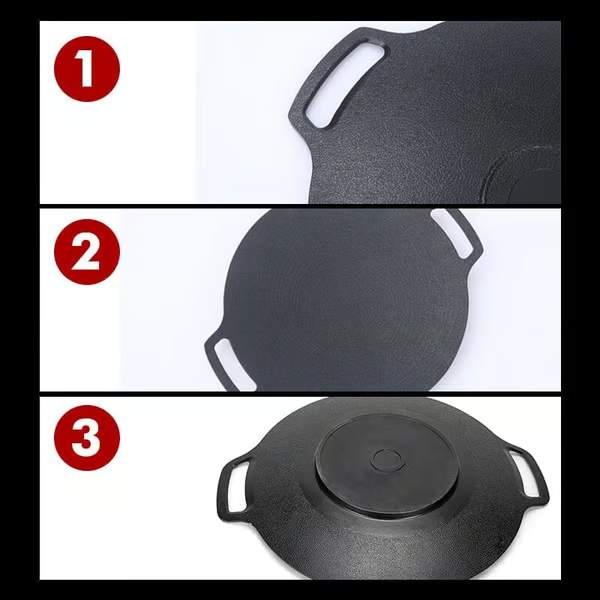 1

2

3